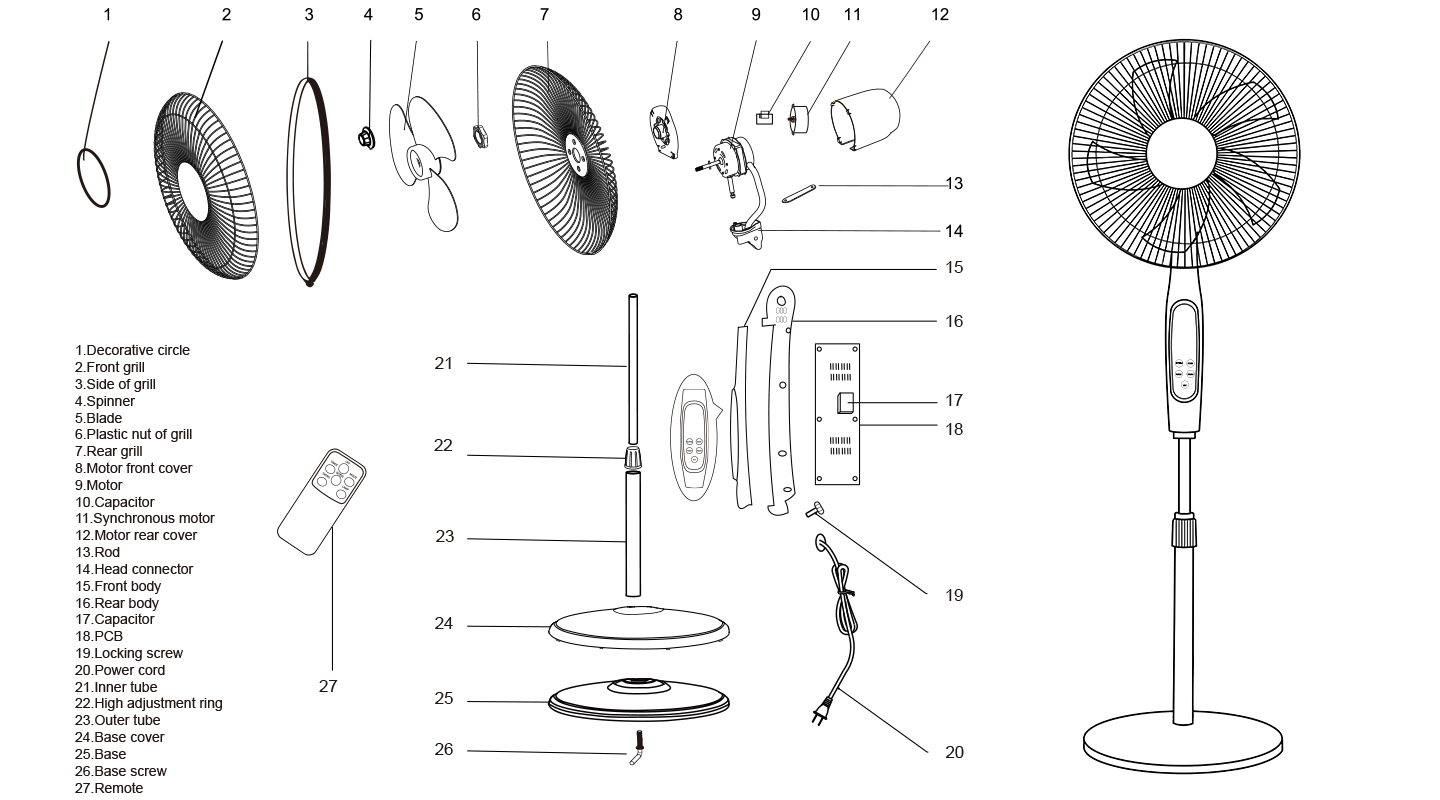 1 2 3 4 5 6 7 8 9 10 11 12

13

14

15

16

17

18

19

20

21

22

23

24

25

26

27

1.Decorative circle
2.Front grill
3.Side of grill
4.Spinner
5.Blade
6.Plastic nut of grill
7.Rear grill
8.Motor front cover
9.Motor
10.Capacitor
11.Synchronous motor
12.Motor rear cover
13.Rod
14.Head connector
15.Front body
16.Rear body
17.Capacitor
18.PCB
19.Locking screw
20.Power cord
21.Inner tube
22.High adjustment ring
23.Outer tube
24.Base cover
25.Base
26.Base screw
27.Remote