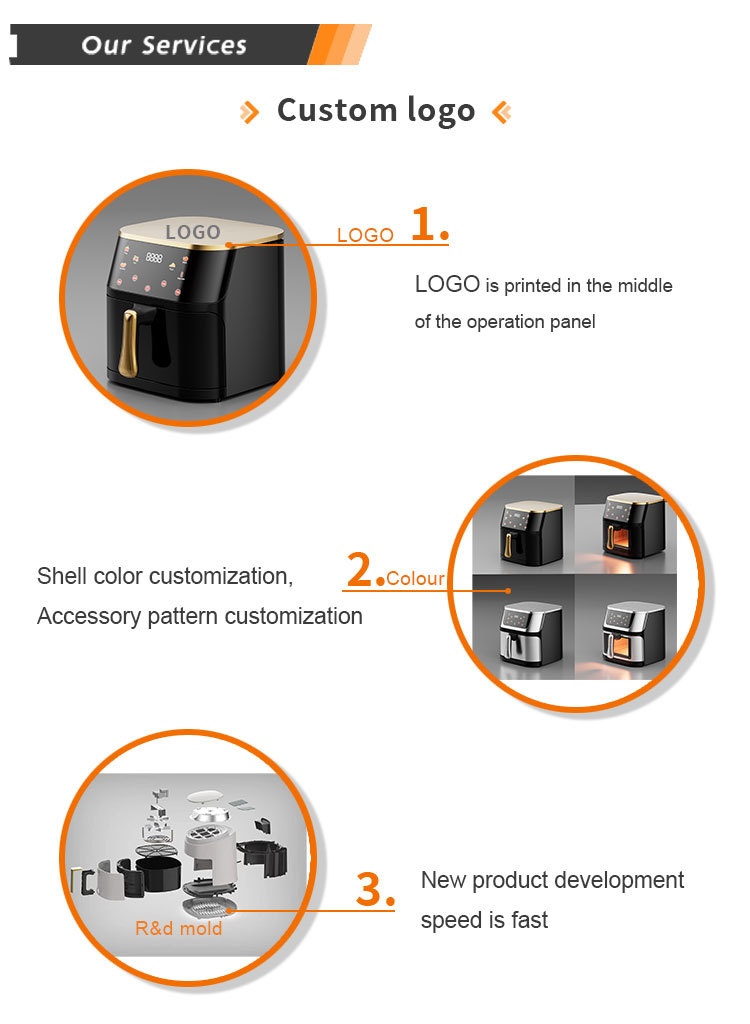 Our Services

Custom logo

LOGO

LOGO 1.

LOGO is printed in the middle of the operation panel

Shell color customization, Accessory pattern customization

2. Colour

R&d mold

3.

New product development speed is fast